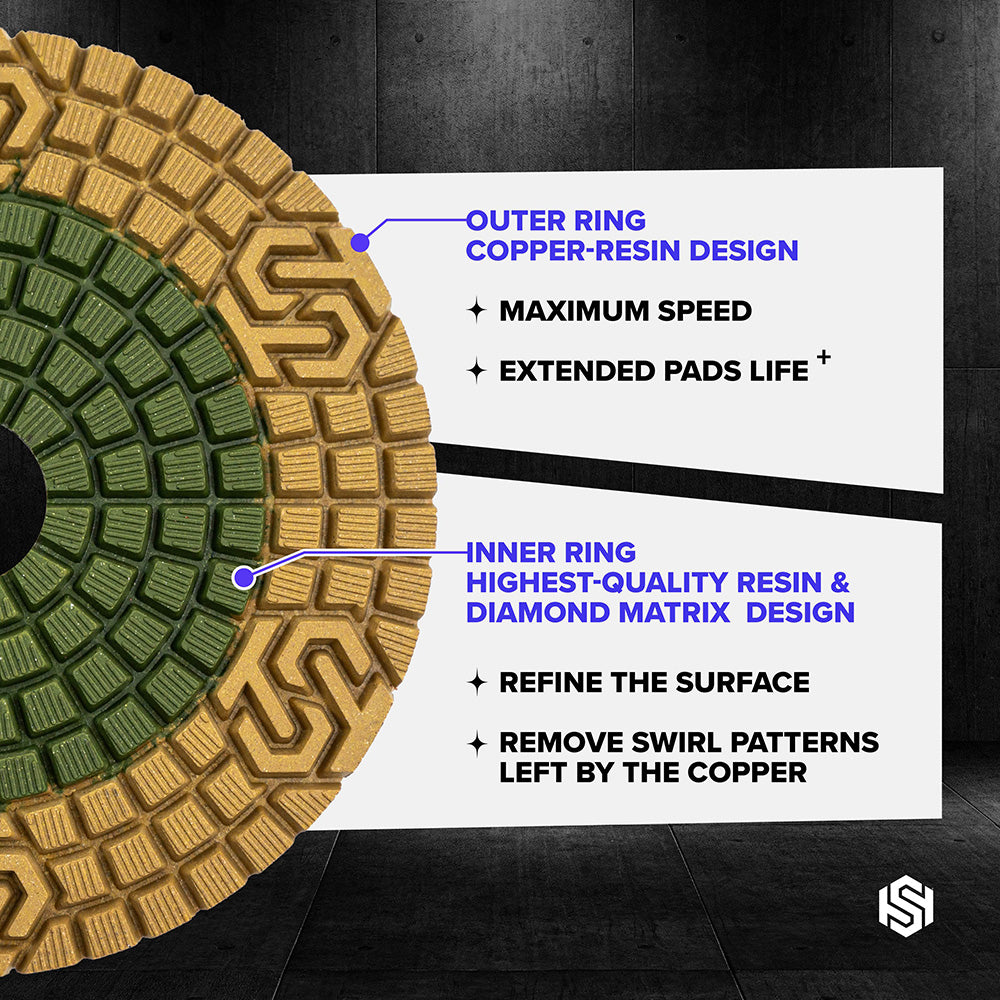 OUTER RING
COPPER-RESIN DESIGN

✦ MAXIMUM SPEED

✦ EXTENDED PADS LIFE +

INNER RING
HIGHEST-QUALITY RESIN & DIAMOND MATRIX DESIGN

✦ REFINE THE SURFACE

✦ REMOVE SWIRL PATTERNS LEFT BY THE COPPER